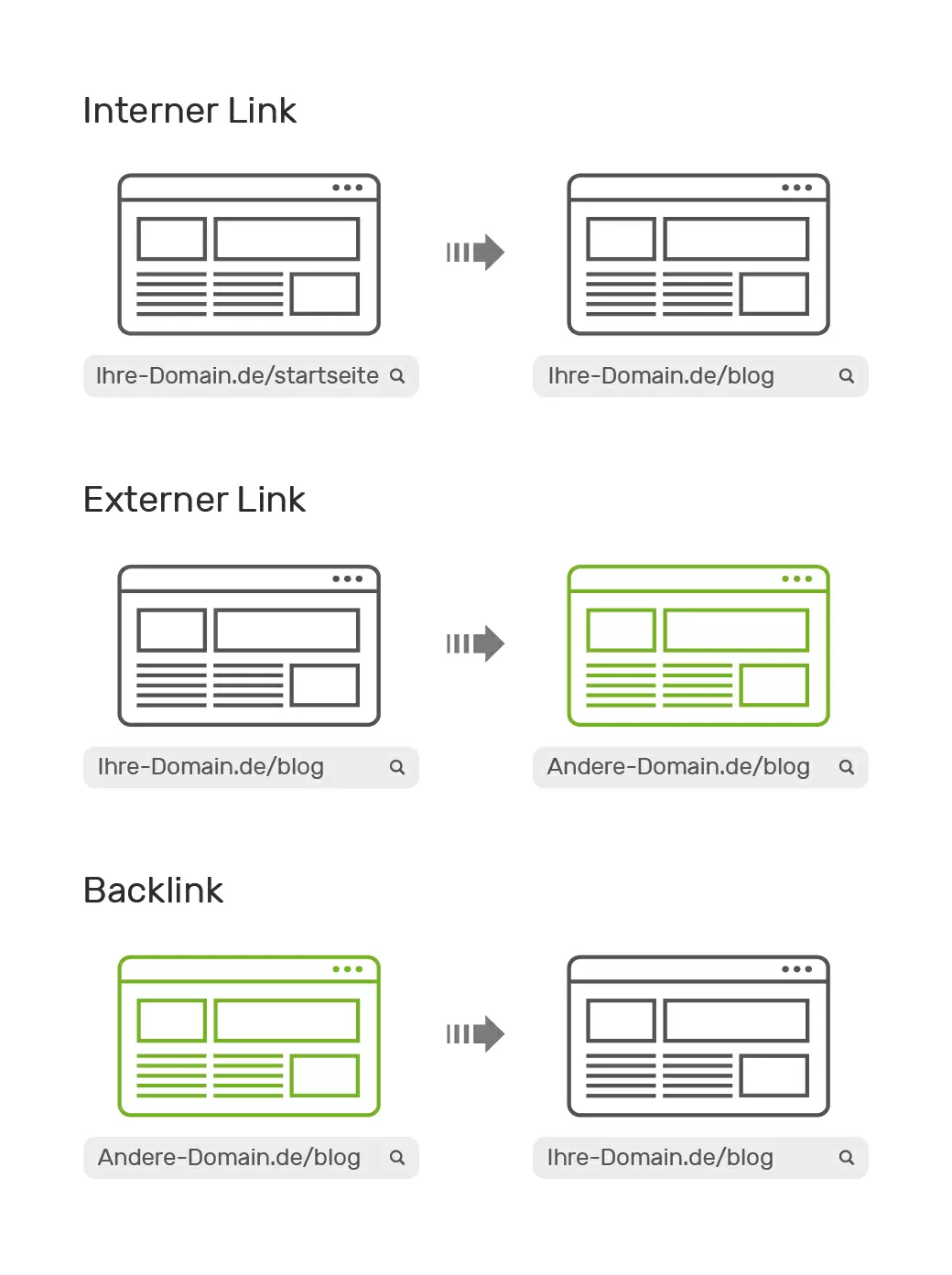 Interner Link

Ihre-Domain.de/startseite

Ihre-Domain.de/blog

Externer Link

Ihre-Domain.de/blog

Andere-Domain.de/blog

Backlink

Andere-Domain.de/blog

Ihre-Domain.de/blog