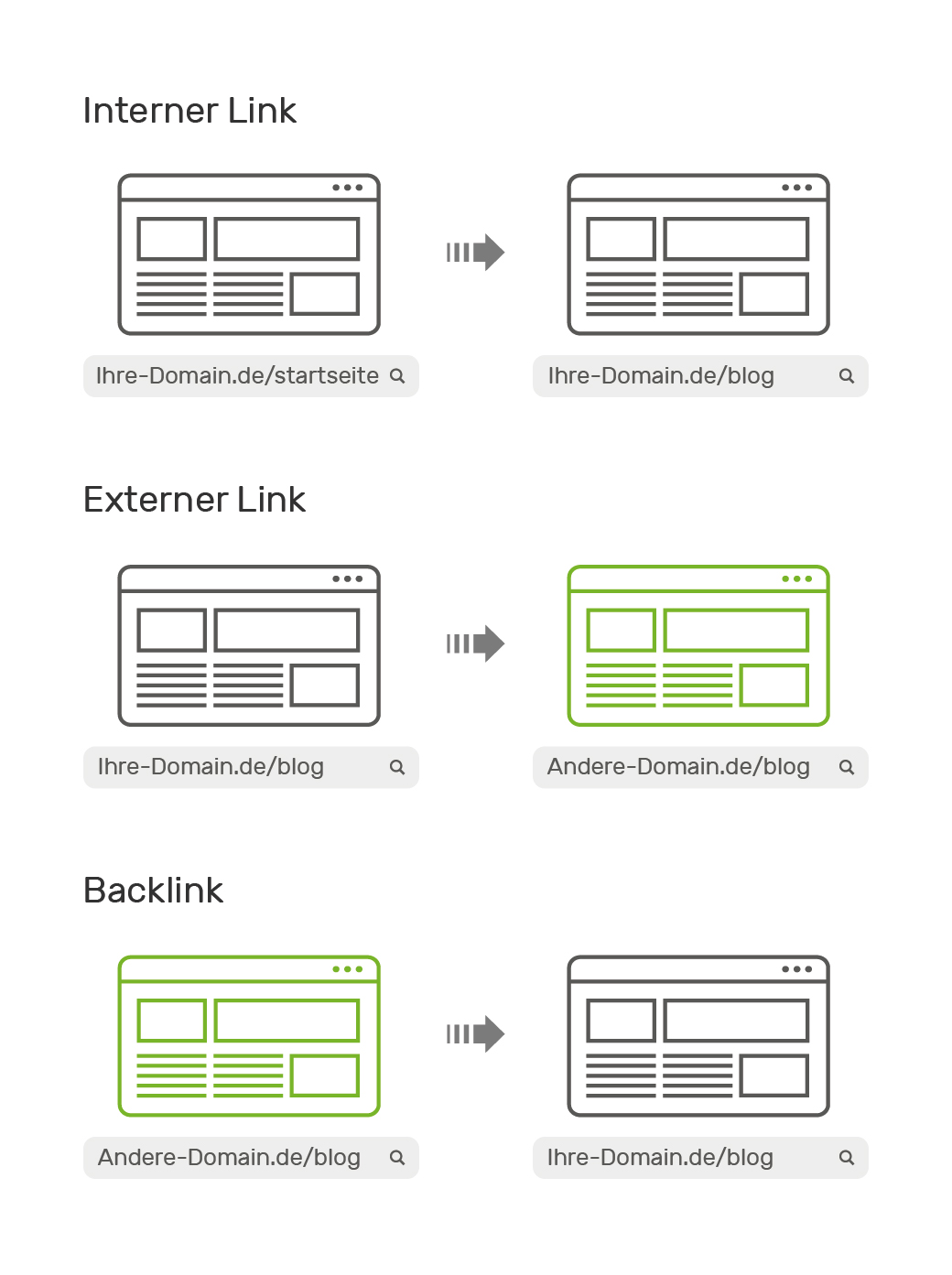 Interner Link

Ihre-Domain.de/startseite

Ihre-Domain.de/blog

Externer Link

Ihre-Domain.de/blog

Andere-Domain.de/blog

Backlink

Andere-Domain.de/blog

Ihre-Domain.de/blog